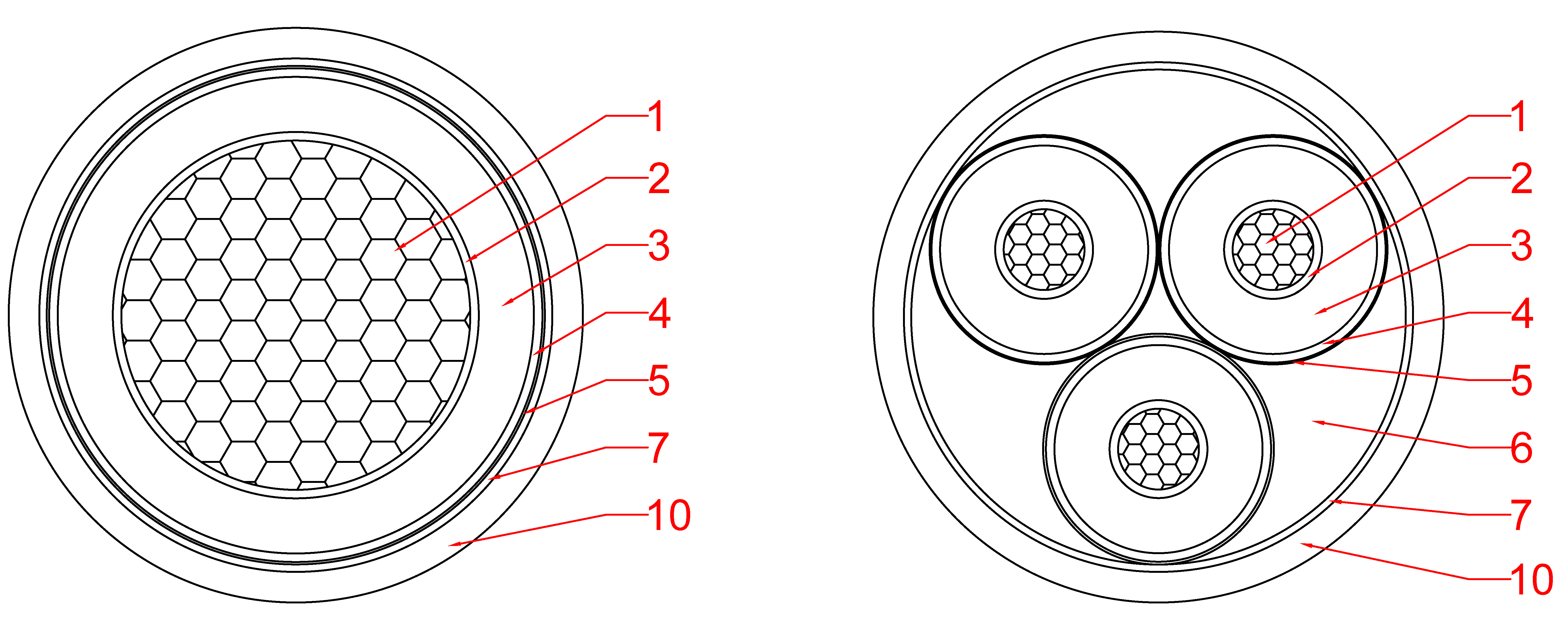 1
2
3
4
5
7
10

1
2
3
4
5
6
7
10